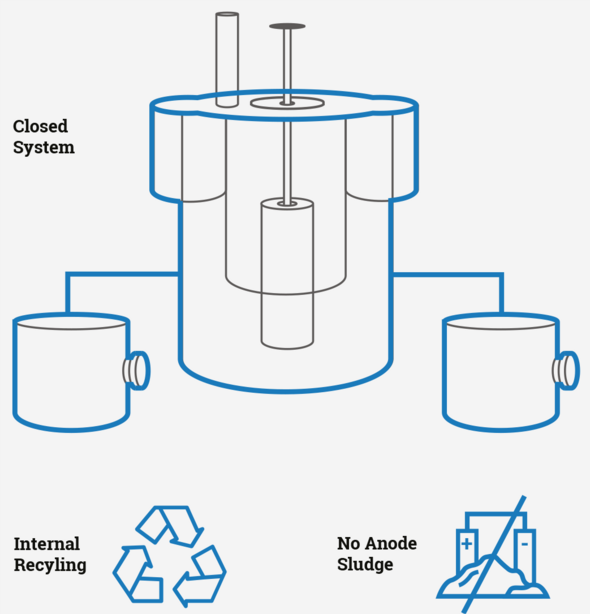 Closed System

Internal Recyling

No Anode Sludge

+

-